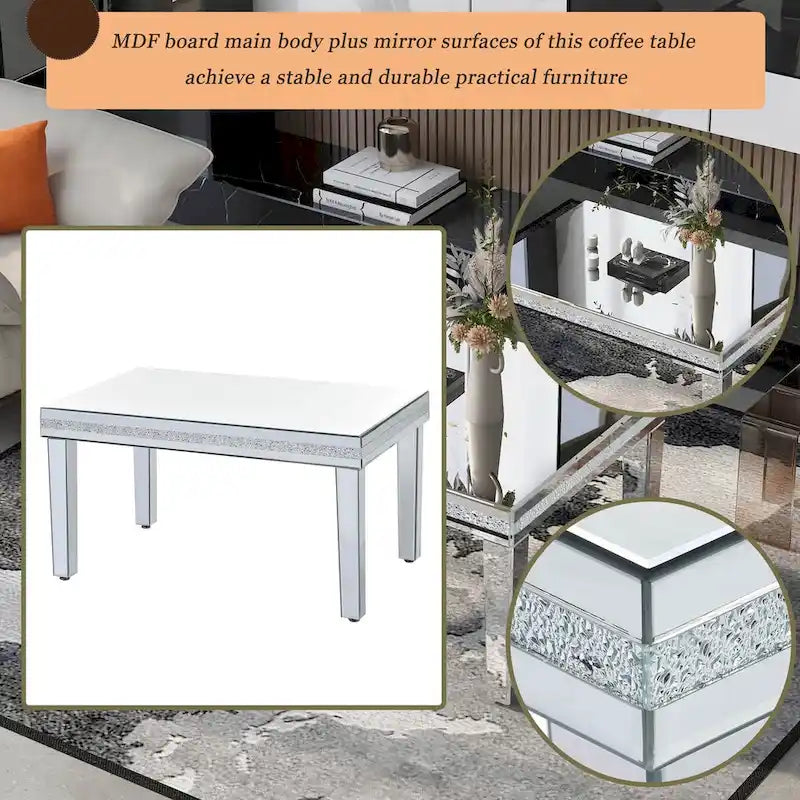 MDF board main body plus mirror surfaces of this coffee table achieve a stable and durable practical furniture