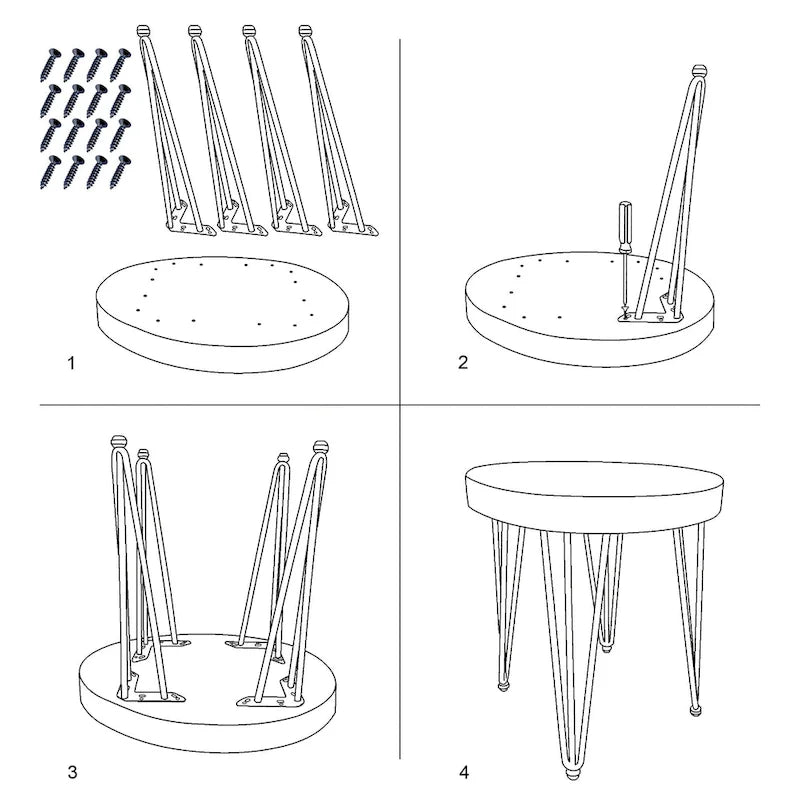 1

2

3

4